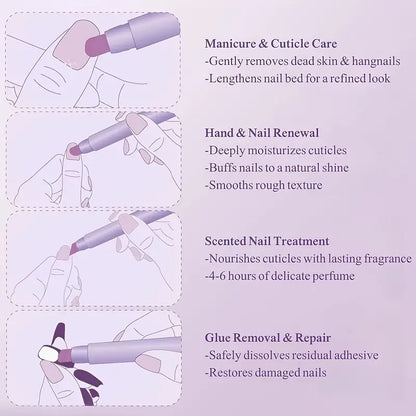 Manicure & Cuticle Care
-Gently removes dead skin & hangnails
-Lengthens nail bed for a refined look

Hand & Nail Renewal
-Deeply moisturizes cuticles
-Buffs nails to a natural shine
-Smooths rough texture

Scented Nail Treatment
-Nourishes cuticles with lasting fragrance
-4-6 hours of delicate perfume

Glue Removal & Repair
-Safely dissolves residual adhesive
-Restores damaged nails