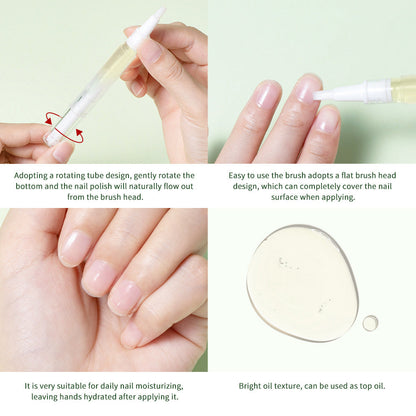 Adopting a rotating tube design, gently rotate the bottom and the nail polish will naturally flow out from the brush head.

Easy to use the brush adopts a flat brush head design, which can completely cover the nail surface when applying.

It is very suitable for daily nail moisturizing, leaving hands hydrated after applying it.

Bright oil texture, can be used as top oil.