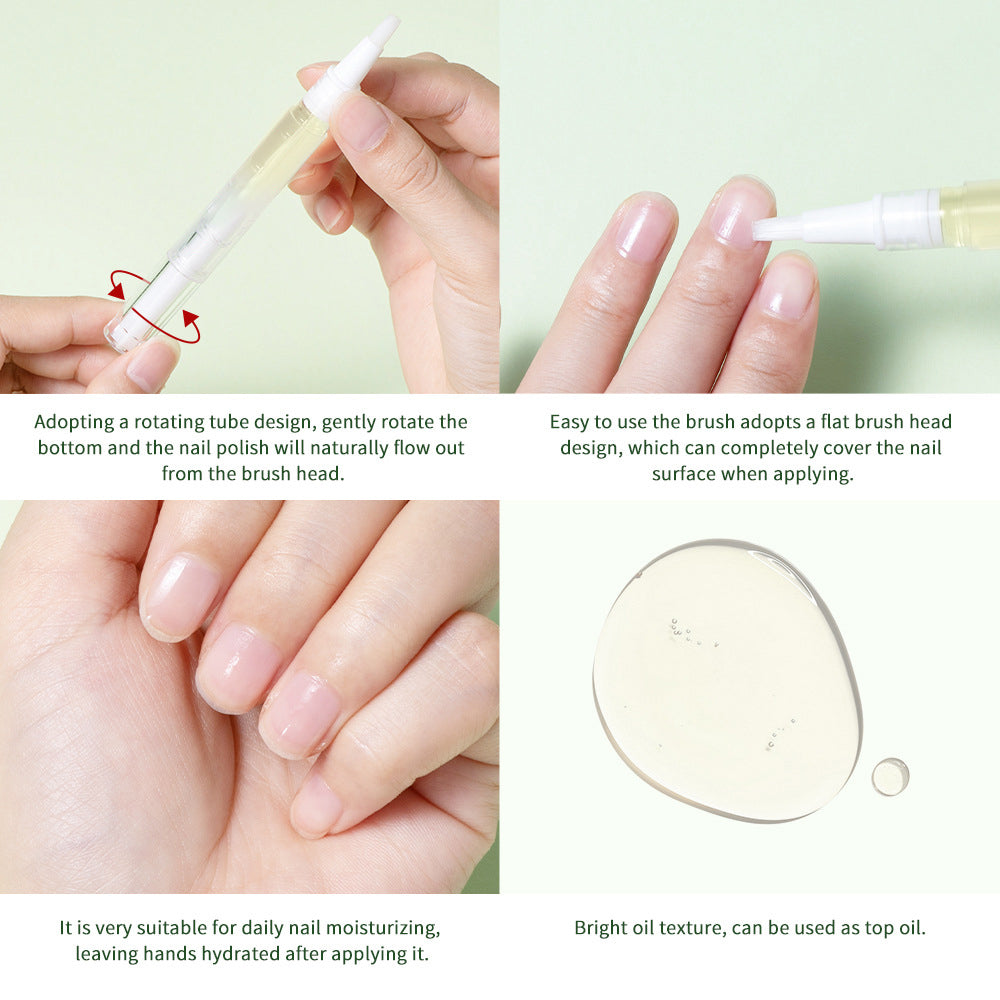 Adopting a rotating tube design, gently rotate the bottom and the nail polish will naturally flow out from the brush head.

Easy to use the brush adopts a flat brush head design, which can completely cover the nail surface when applying.

It is very suitable for daily nail moisturizing, leaving hands hydrated after applying it.

Bright oil texture, can be used as top oil.